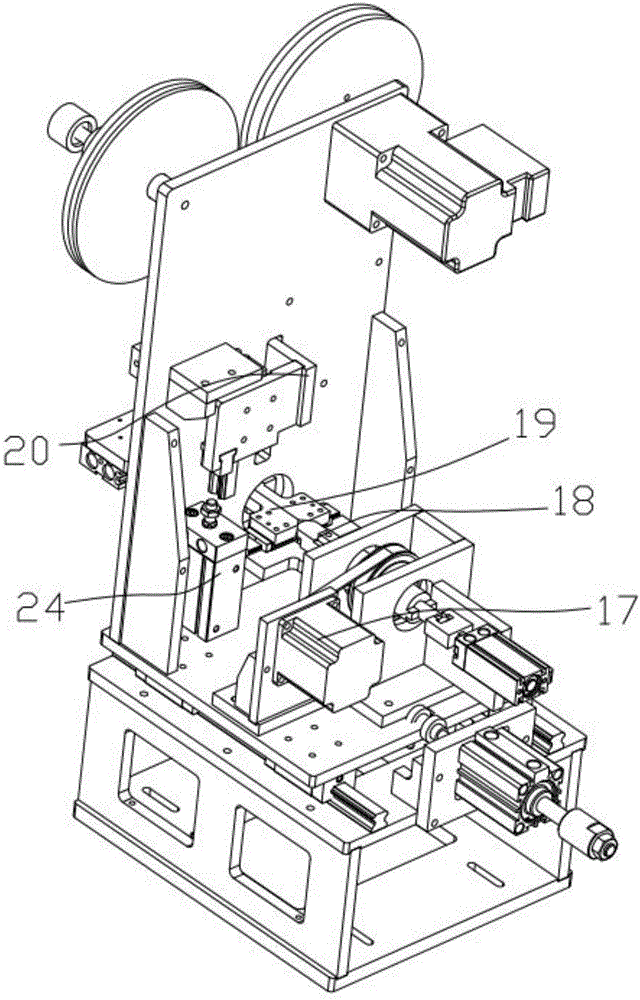 20
19
18
24
17